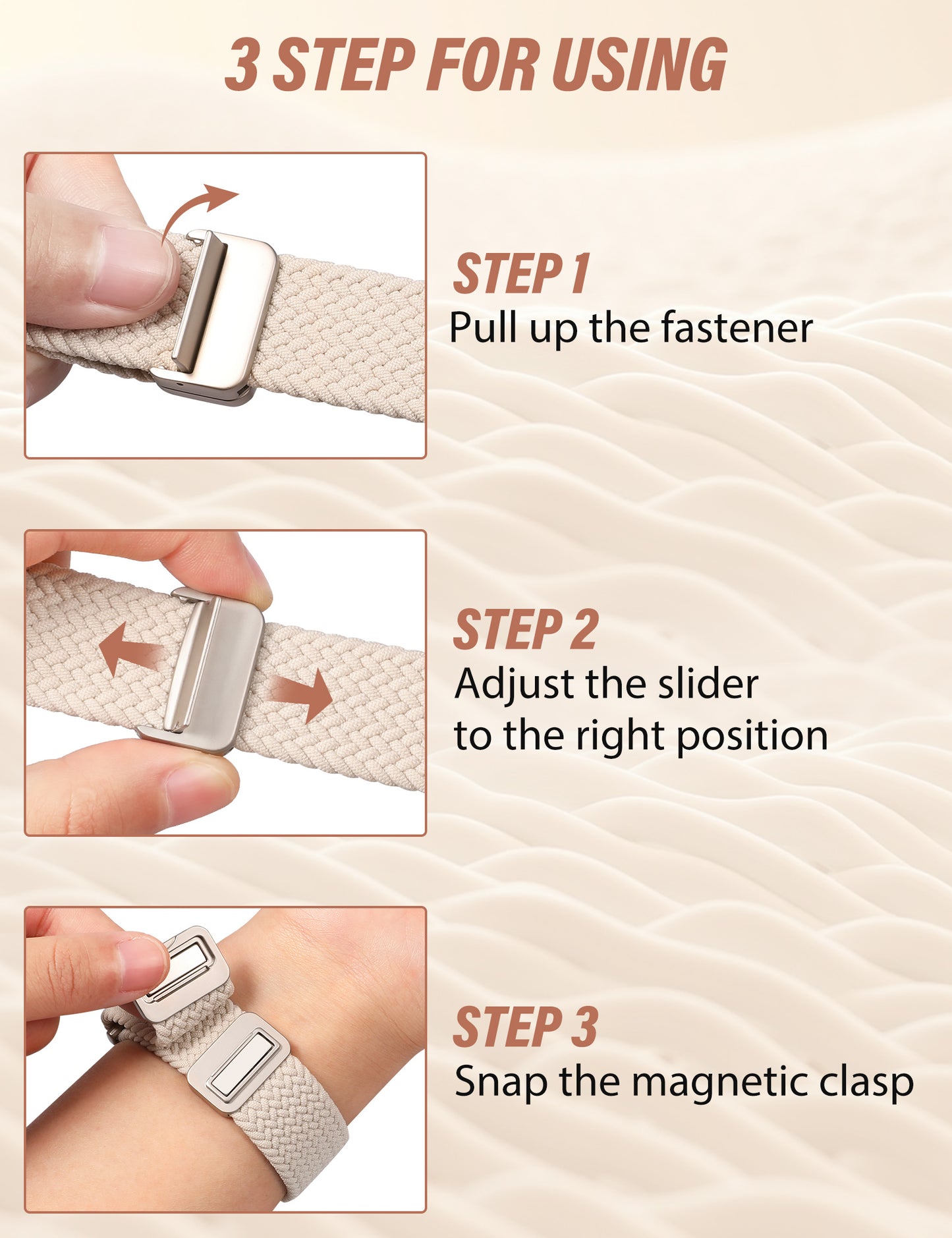 3 STEP FOR USING

STEP 1
Pull up the fastener

STEP 2
Adjust the slider to the right position

STEP 3
Snap the magnetic clasp